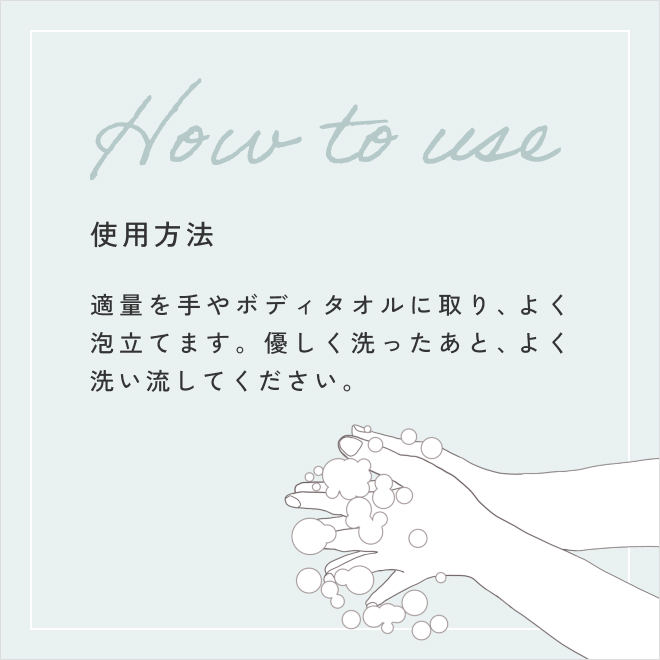 How to use

使用方法

適量を手やボディタオルに取り、よく泡立てます。優しく洗ったあと、よく洗い流してください。